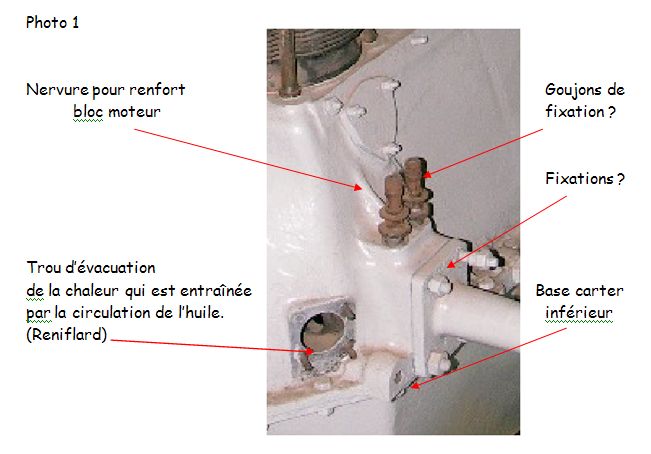 Photo 1

Nervure pour renfort bloc moteur

Goujons de fixation ?

Fixations ?

Trou d'évacuation de la chaleur qui est entraînée par la circulation de l'huile. (Reniflard)

Base carter inférieur